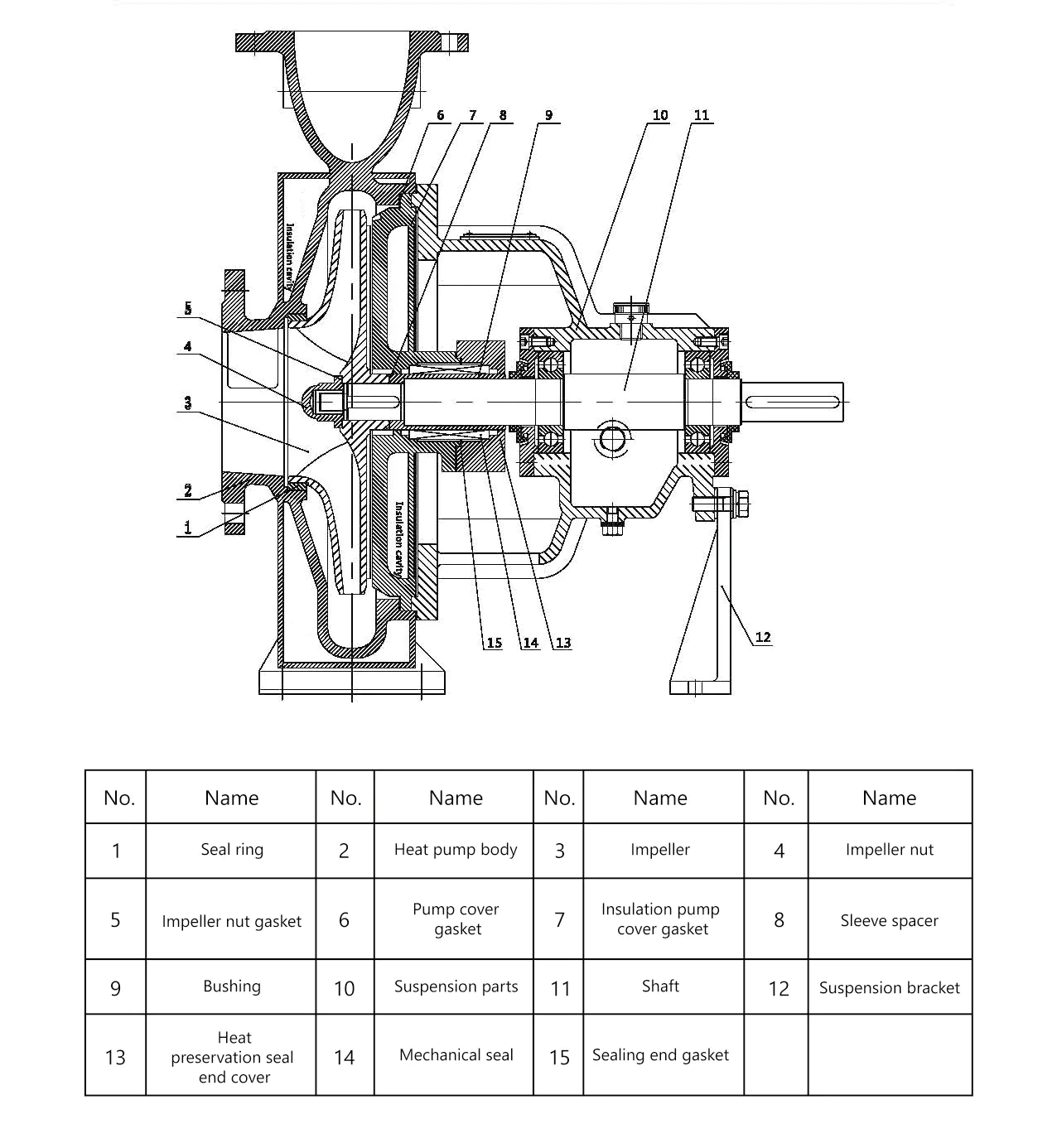 6 7 8 9 10 11

Insulation cavity

5
4
3
2
1

Insulation cavity

15 14 13

12

| No. | Name | No. | Name | No. | Name | No. | Name |
|---|---|---|---|---|---|---|---|
| 1 | Seal ring | 2 | Heat pump body | 3 | Impeller | 4 | Impeller nut |
| 5 | Impeller nut gasket | 6 | Pump cover gasket | 7 | Insulation pump cover gasket | 8 | Sleeve spacer |
| 9 | Bushing | 10 | Suspension parts | 11 | Shaft | 12 | Suspension bracket |
| 13 | Heat preservation seal end cover | 14 | Mechanical seal | 15 | Sealing end gasket | | |